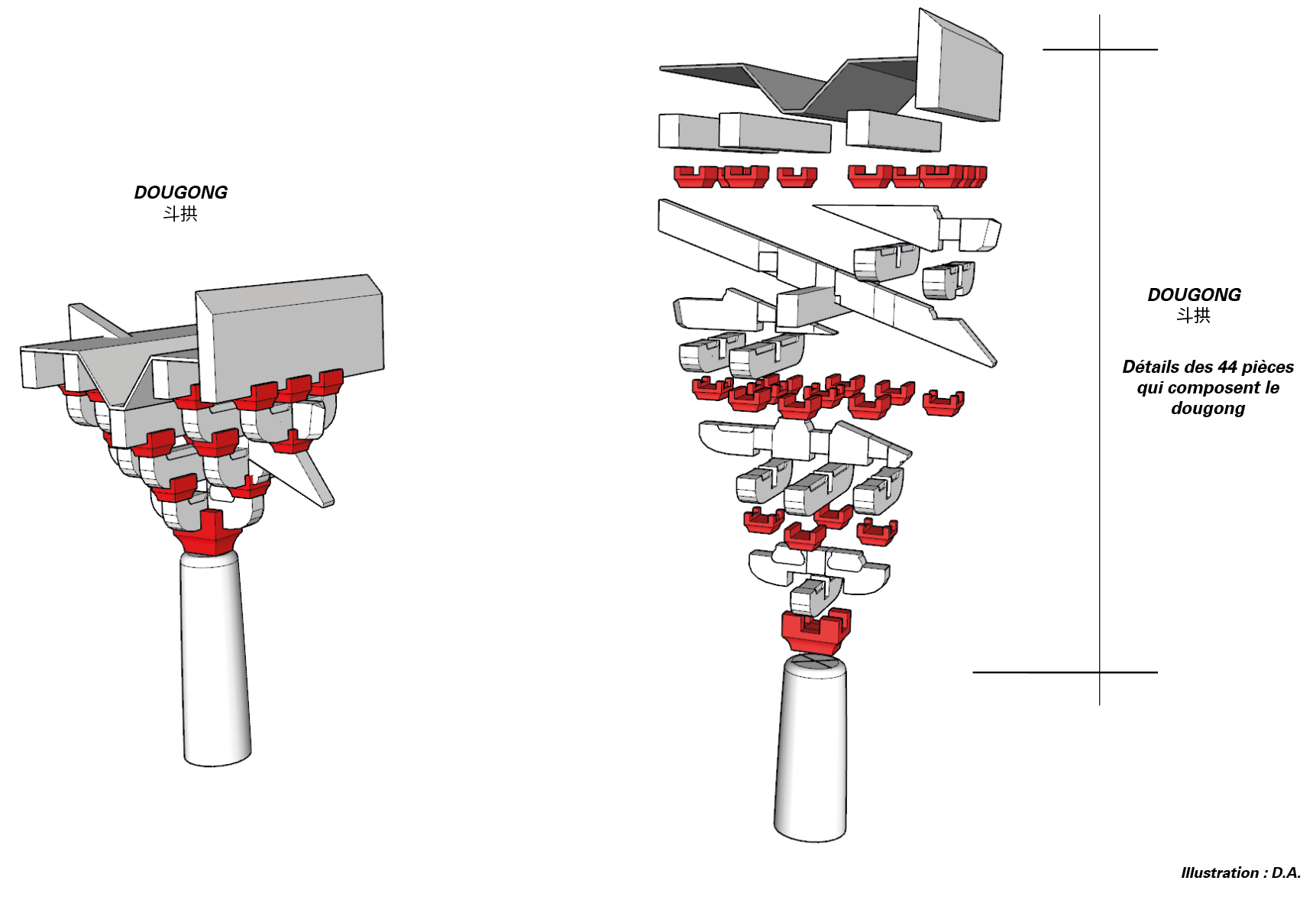 DOUGONG
斗拱

DOUGONG
斗拱

Détails des 44 pièces qui composent le dougong

Illustration : D.A.